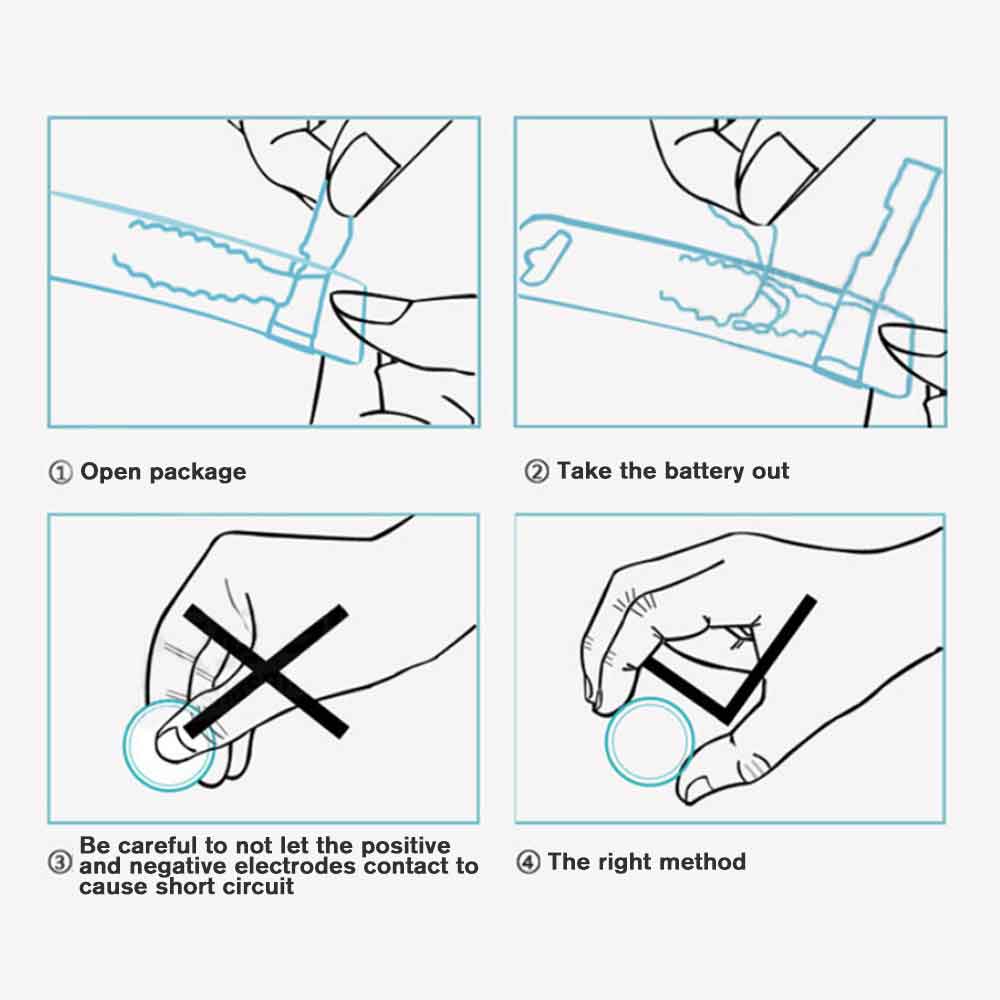 ① Open package

② Take the battery out

③ Be careful to not let the positive and negative electrodes contact to cause short circuit

④ The right method